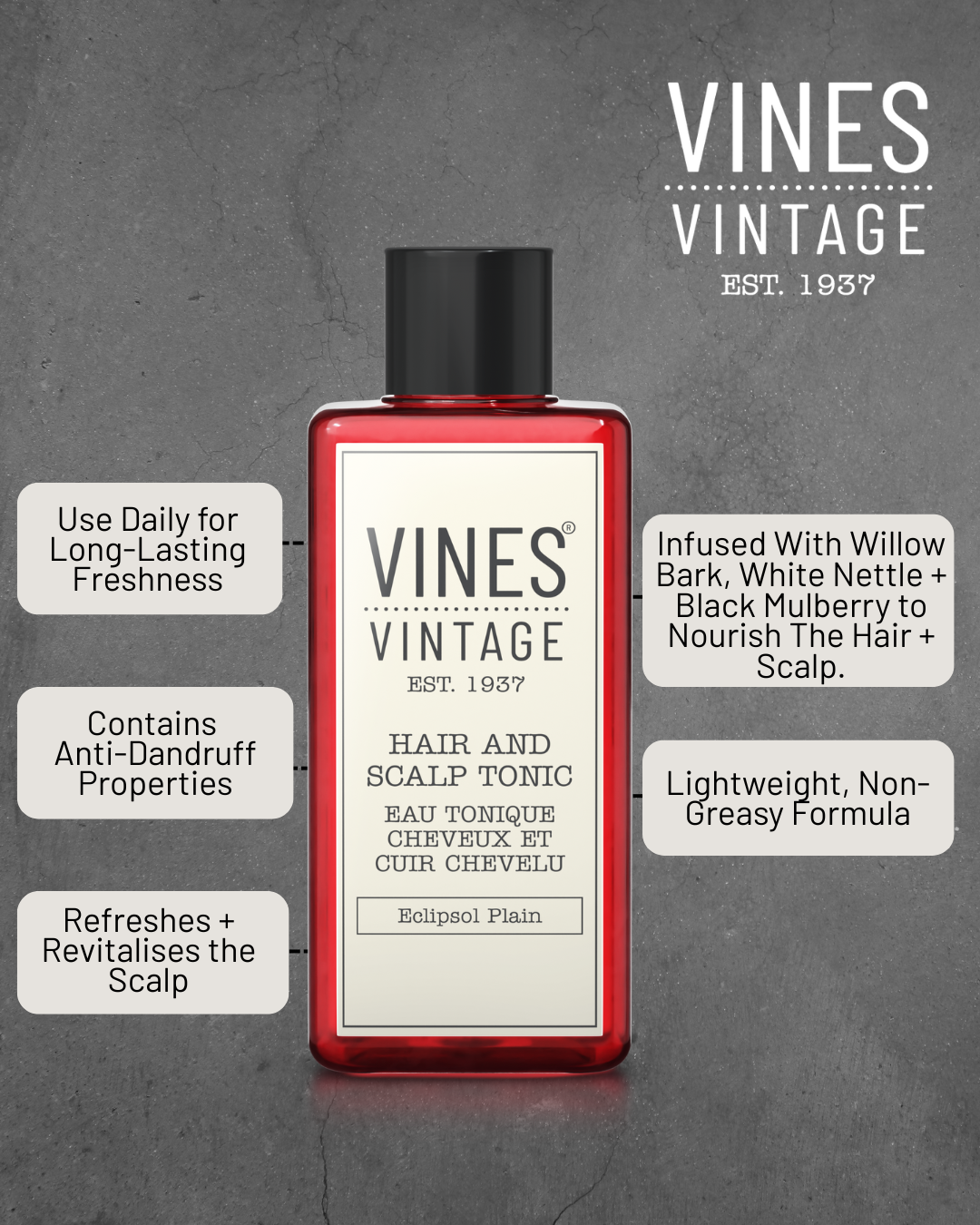 VINES
VINTAGE
EST. 1937

Use Daily for Long-Lasting Freshness

Contains Anti-Dandruff Properties

Refreshes + Revitalises the Scalp

VINES®
VINTAGE
EST. 1937

HAIR AND SCALP TONIC
EAU TONIQUE CHEVEUX ET CUIR CHEVELU

Eclipsol Plain

Infused With Willow Bark, White Nettle + Black Mulberry to Nourish The Hair + Scalp.

Lightweight, Non-Greasy Formula